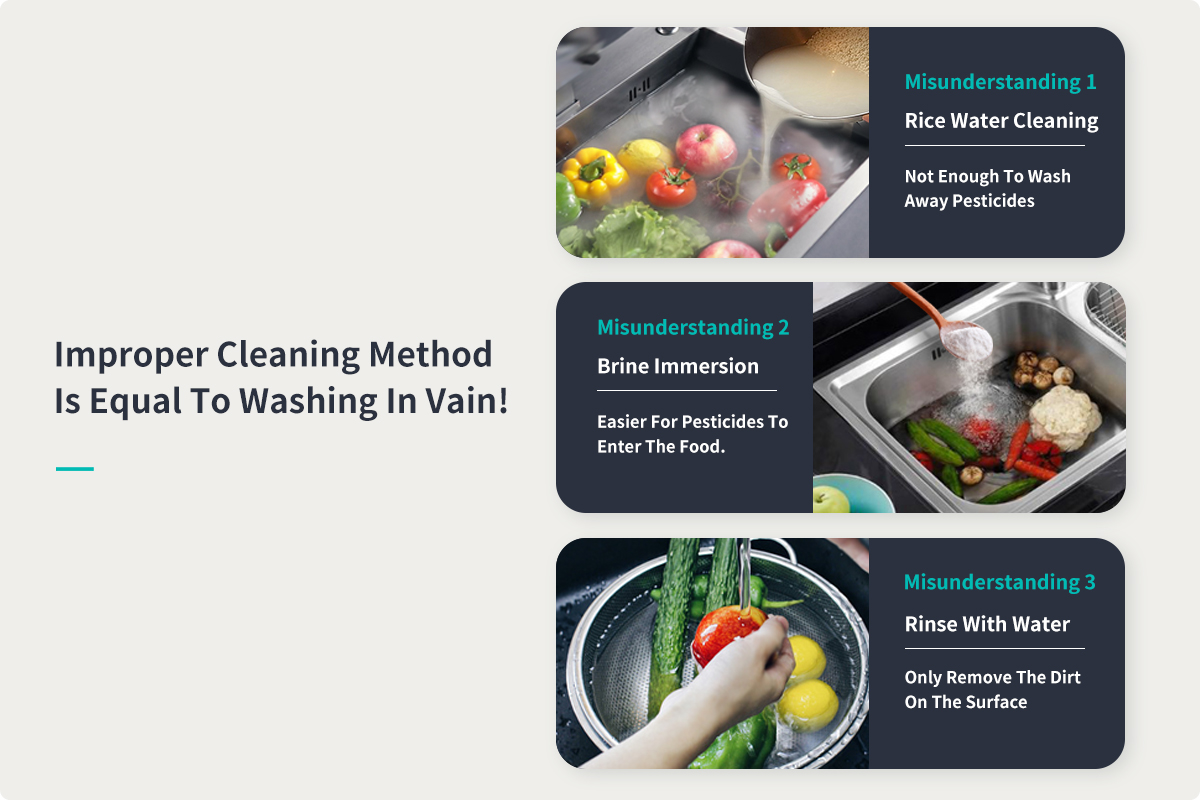 Improper Cleaning Method Is Equal To Washing In Vain!

Misunderstanding 1
Rice Water Cleaning
Not Enough To Wash Away Pesticides

Misunderstanding 2
Brine Immersion
Easier For Pesticides To Enter The Food.

Misunderstanding 3
Rinse With Water
Only Remove The Dirt On The Surface